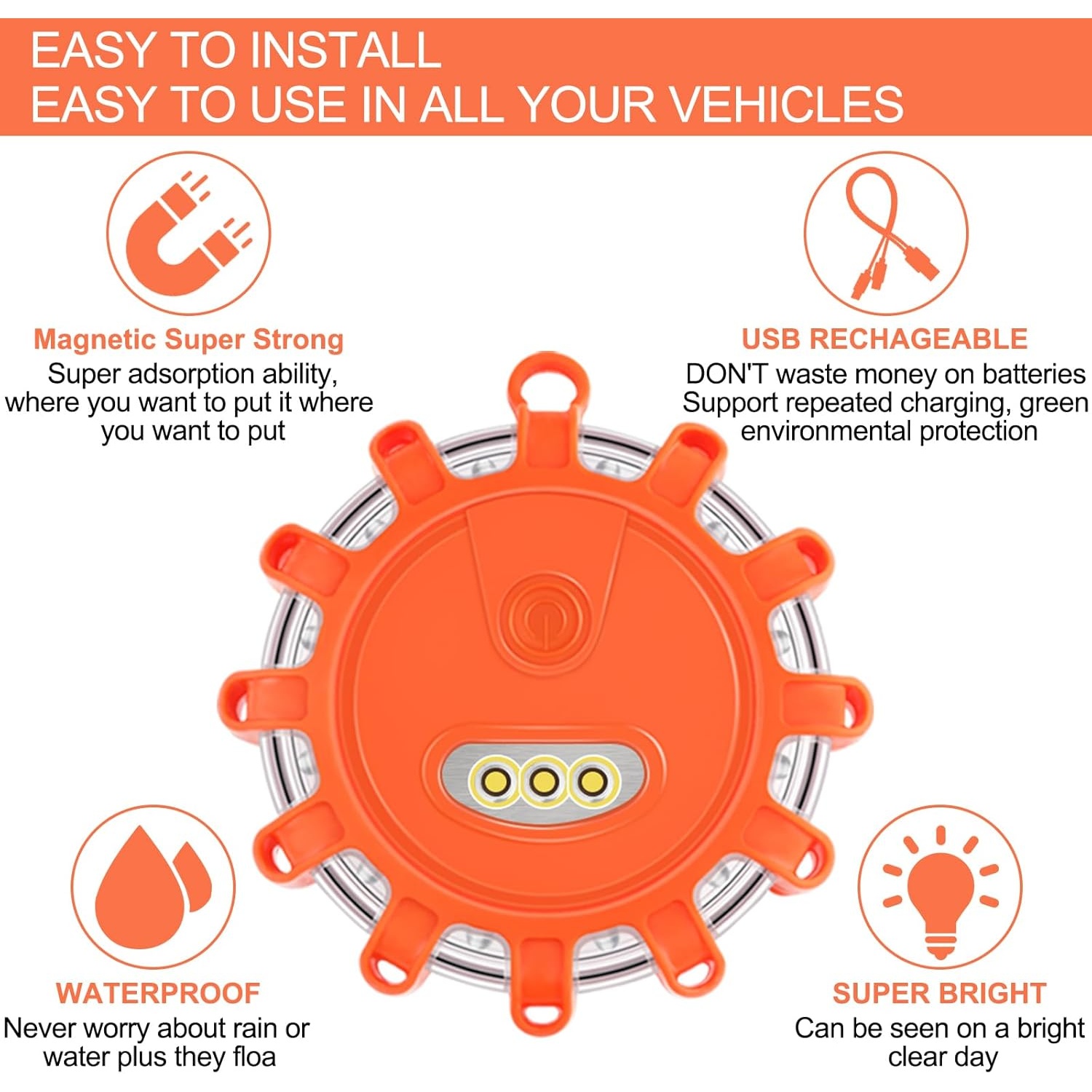 EASY TO INSTALL
EASY TO USE IN ALL YOUR VEHICLES

Magnetic Super Strong
Super adsorption ability, where you want to put it where you want to put

USB RECHAGEABLE
DON'T waste money on batteries Support repeated charging, green environmental protection

WATERPROOF
Never worry about rain or water plus they floa

SUPER BRIGHT
Can be seen on a bright clear day