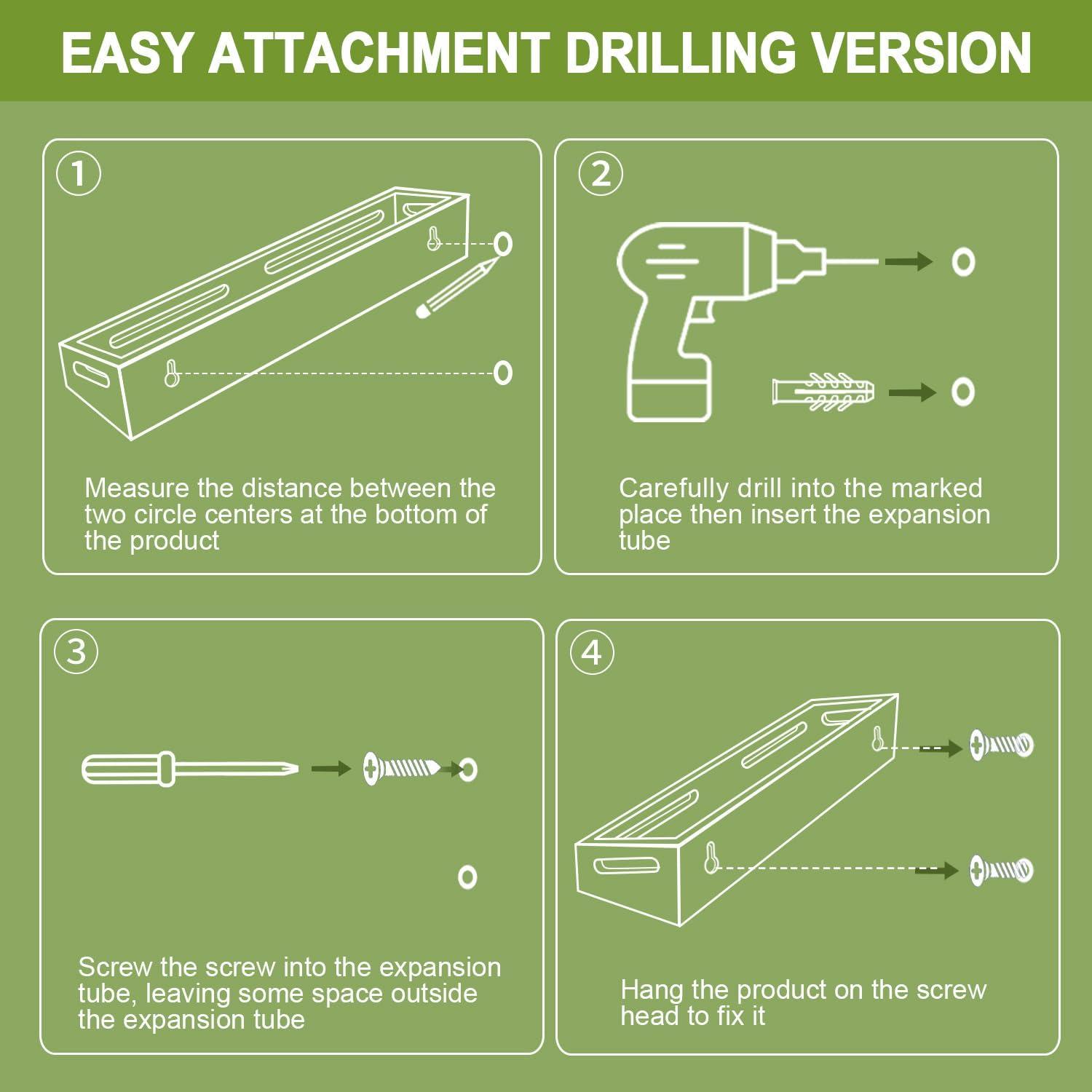 EASY ATTACHMENT DRILLING VERSION

①

Measure the distance between the two circle centers at the bottom of the product

②

Carefully drill into the marked place then insert the expansion tube

③

Screw the screw into the expansion tube, leaving some space outside the expansion tube

④

Hang the product on the screw head to fix it