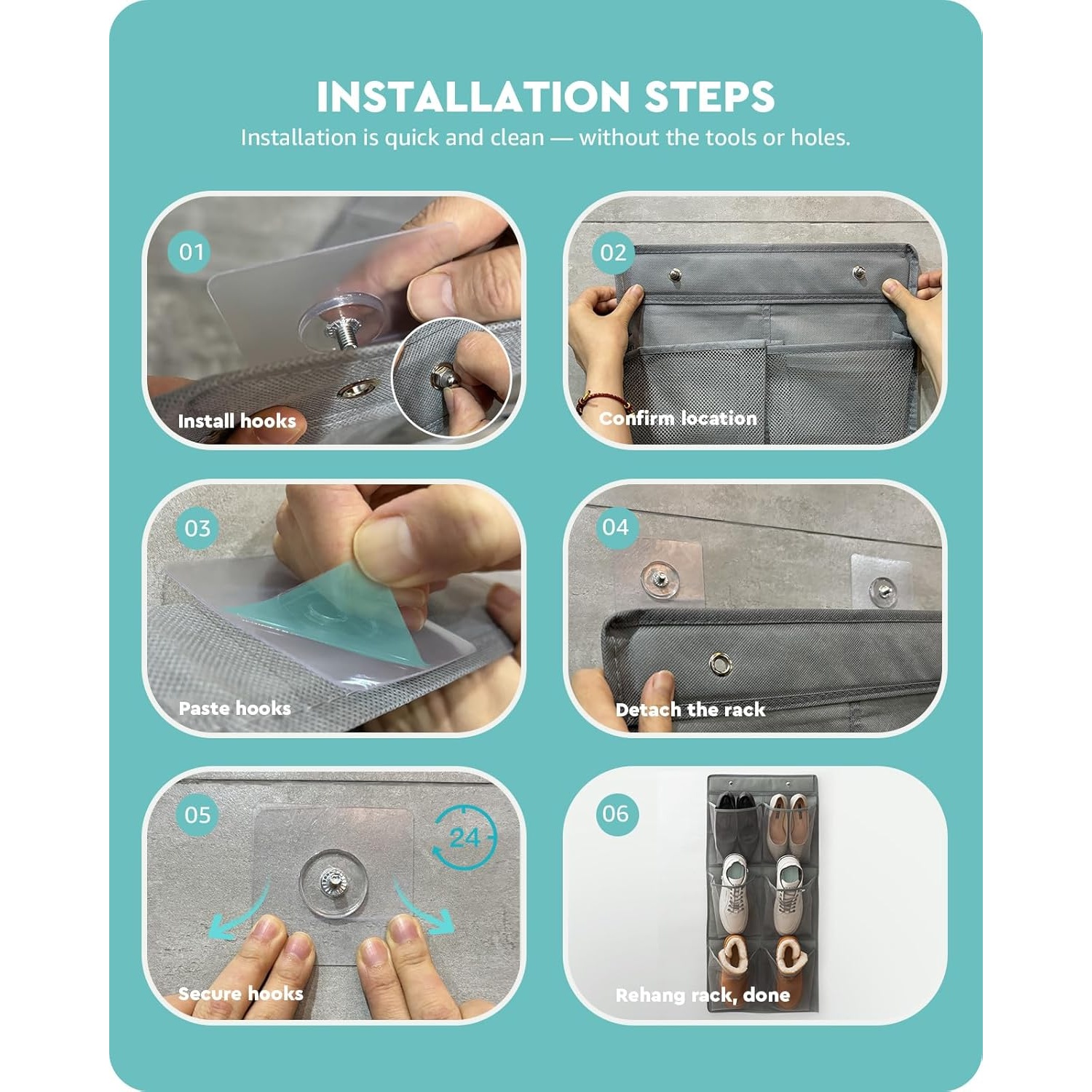 INSTALLATION STEPS

Installation is quick and clean — without the tools or holes.

01
Install hooks

02
Confirm location

03
Paste hooks

04
Detach the rack

05
24
Secure hooks

06
Rehang rack, done