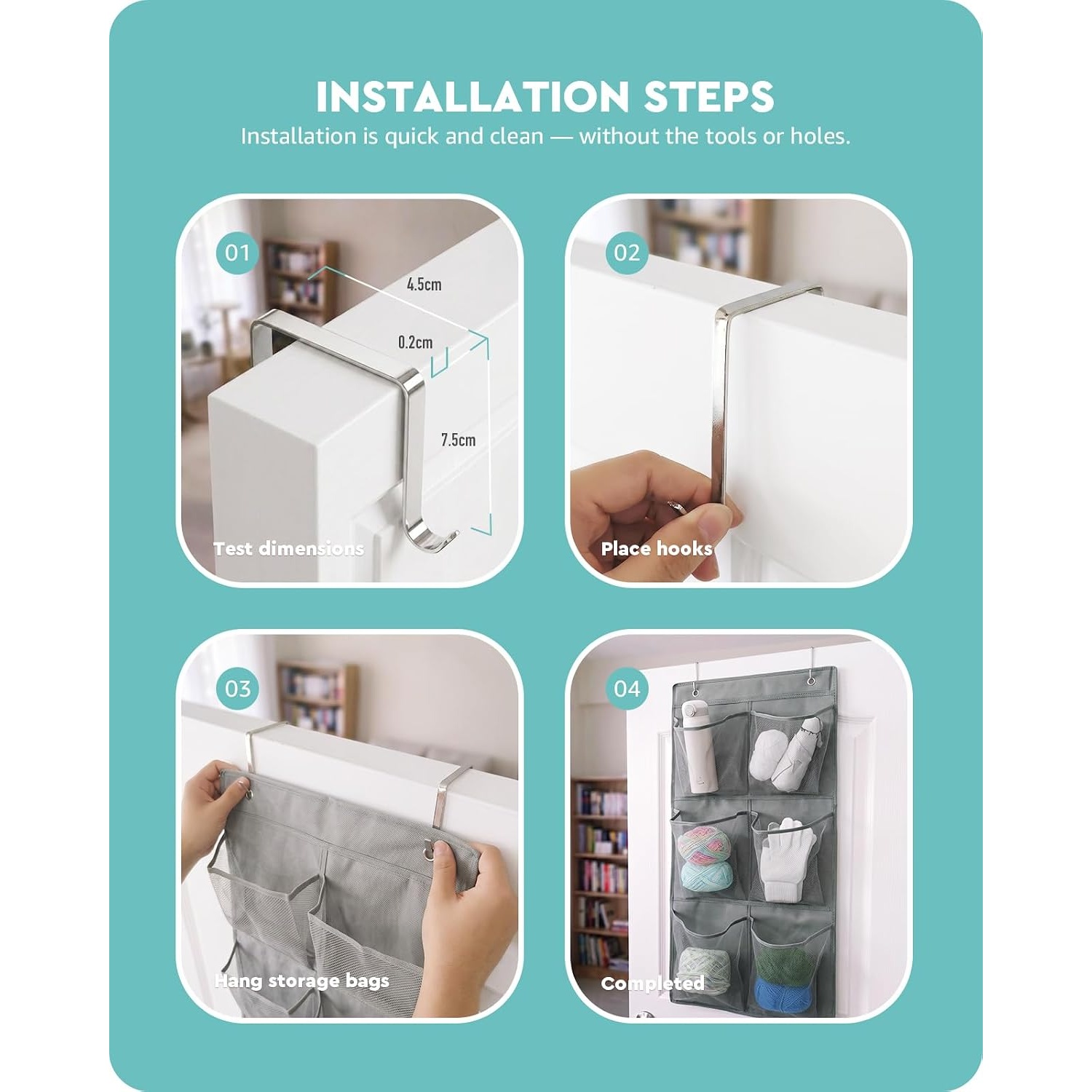 INSTALLATION STEPS
Installation is quick and clean — without the tools or holes.

01
4.5cm
0.2cm
7.5cm
Test dimensions

02
Place hooks

03
Hang storage bags

04
Completed