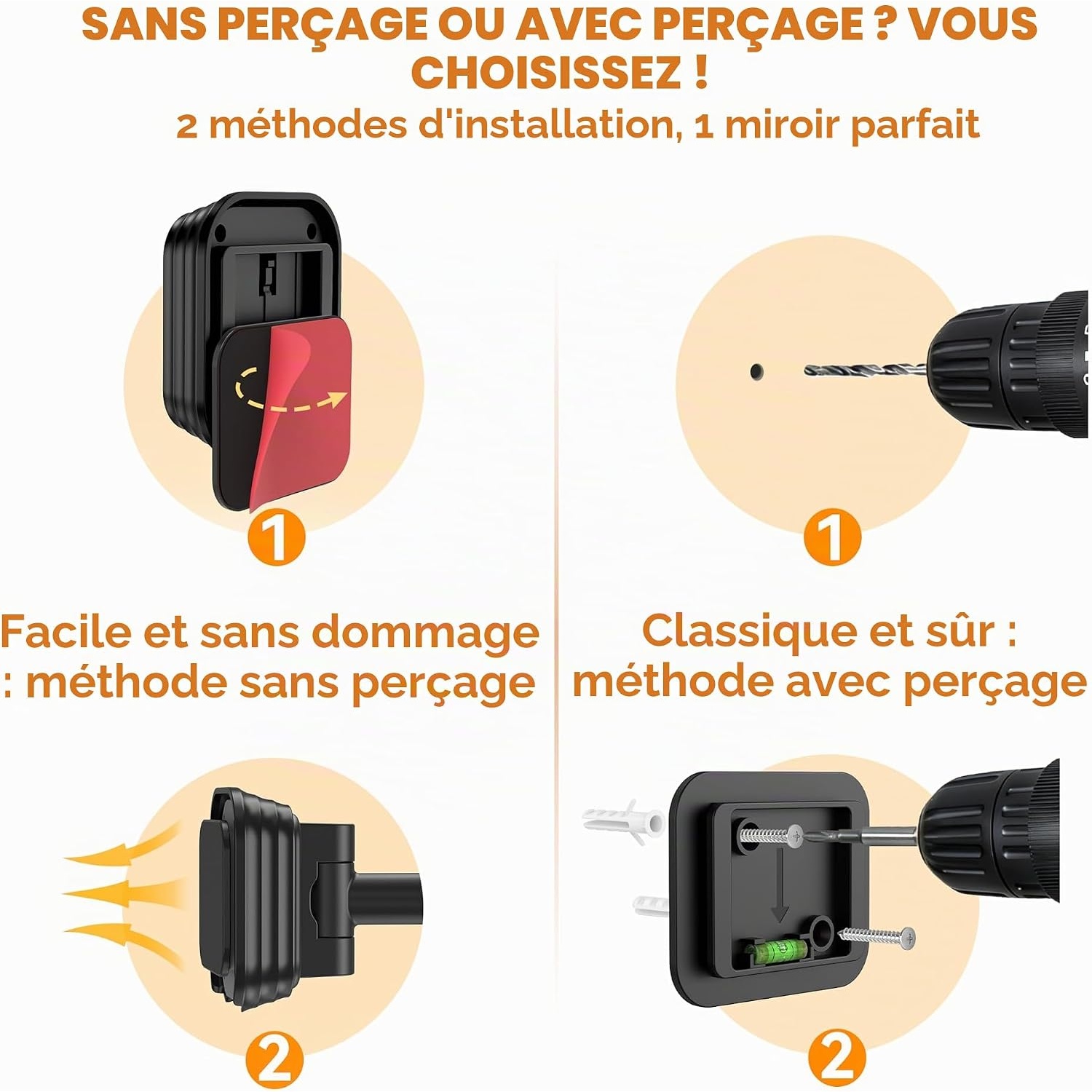 SANS PERÇAGE OU AVEC PERÇAGE ? VOUS CHOISISSEZ !
2 méthodes d'installation, 1 miroir parfait

1

Facile et sans dommage : méthode sans perçage

2

1

Classique et sûr : méthode avec perçage

2