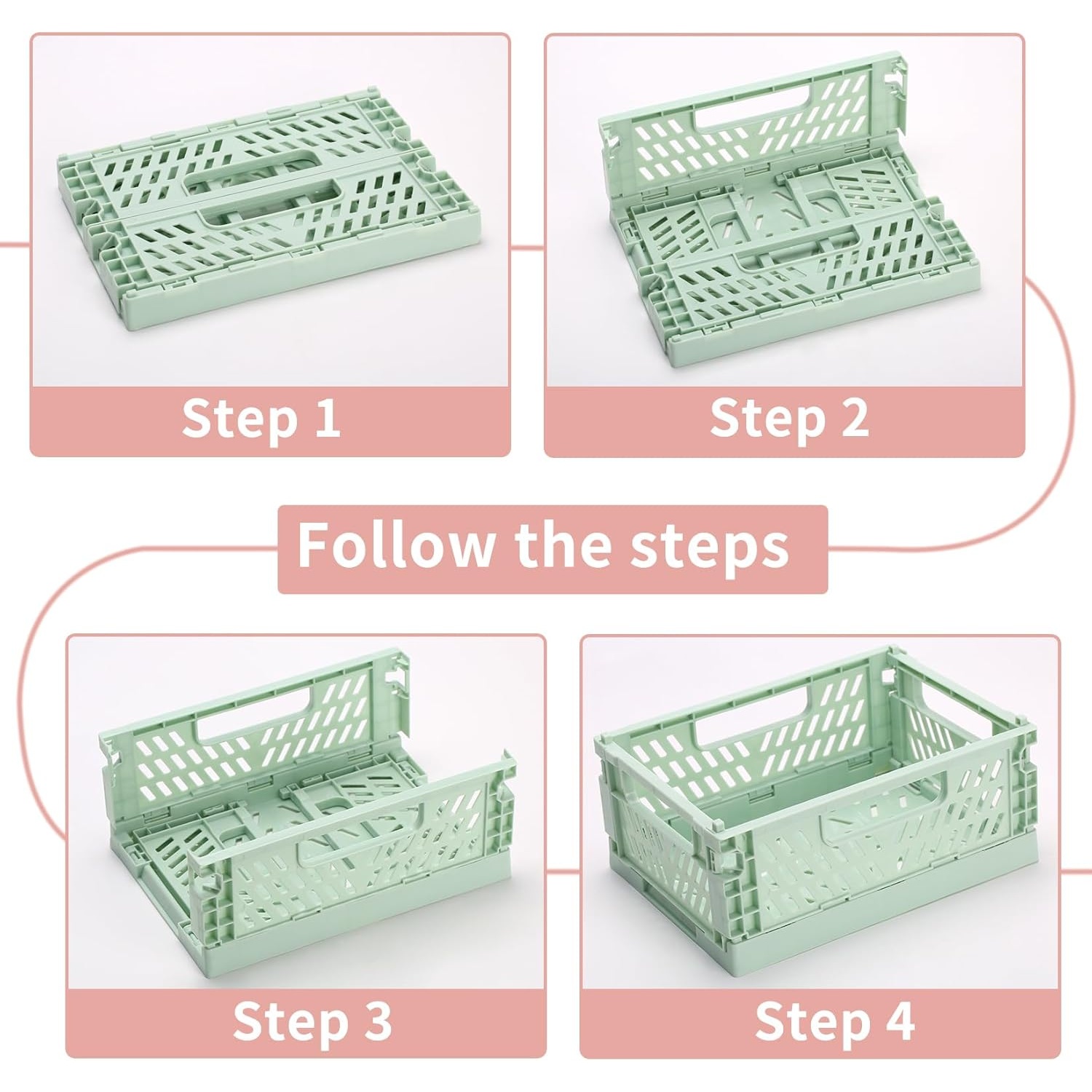 Step 1

Step 2

Follow the steps

Step 3

Step 4